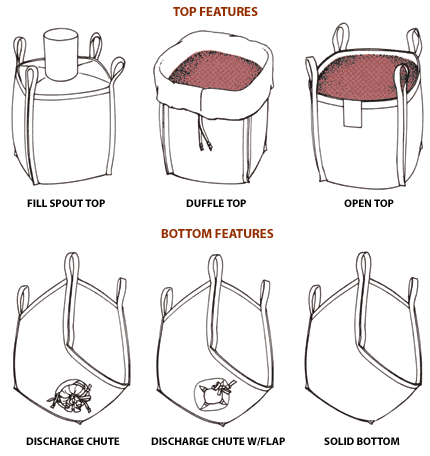 TOP FEATURES

FILL SPOUT TOP

DUFFLE TOP

OPEN TOP

BOTTOM FEATURES

DISCHARGE CHUTE

DISCHARGE CHUTE W/FLAP

SOLID BOTTOM